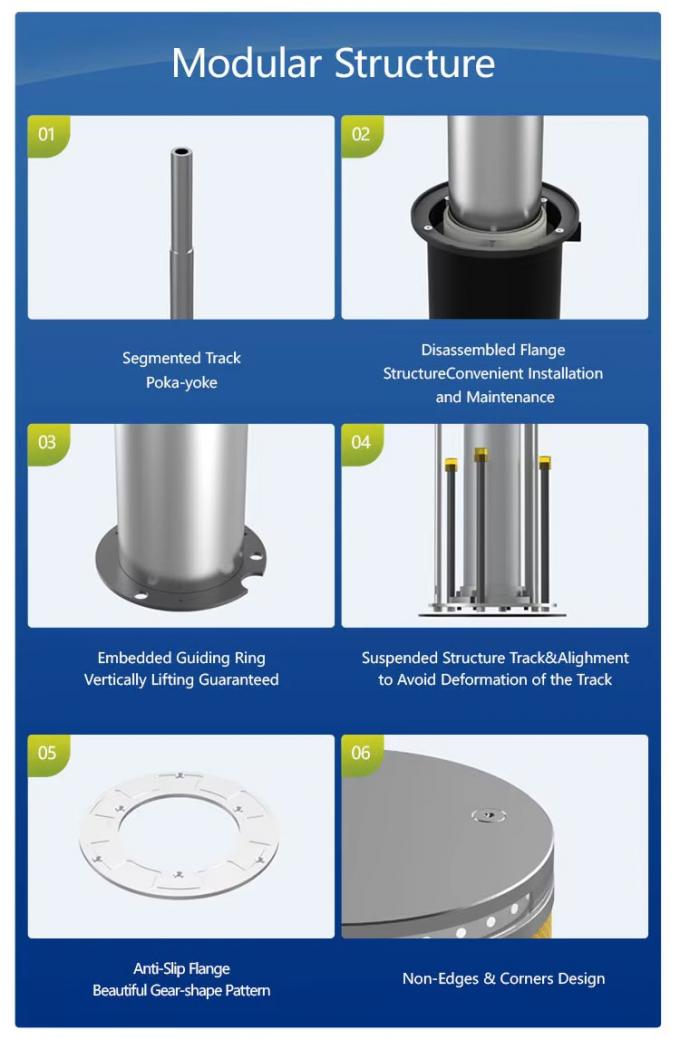 Modular Structure

01

Segmented Track
Poka-yoke

02

Disassembled Flange
StructureConvenient Installation
and Maintenance

03

Embedded Guiding Ring
Vertically Lifting Guaranteed

04

Suspended Structure Track&Alighment
to Avoid Deformation of the Track

05

Anti-Slip Flange
Beautiful Gear-shape Pattern

06

Non-Edges & Corners Design